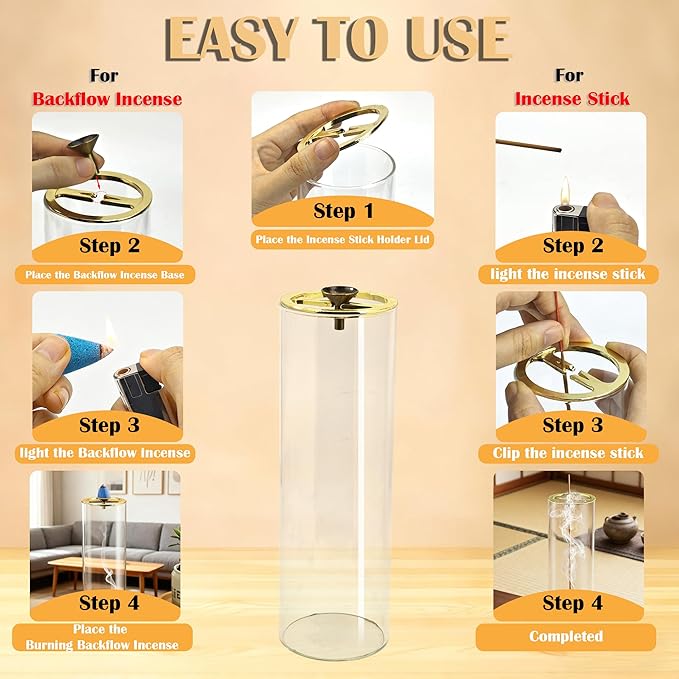 EASY TO USE

For
Backflow Incense

Step 2
Place the Backflow Incense Base

Step 3
light the Backflow Incense

Step 4
Place the Burning Backflow Incense

Step 1
Place the Incense Stick Holder Lid

For
Incense Stick

Step 2
light the incense stick

Step 3
Clip the incense stick

Step 4
Completed