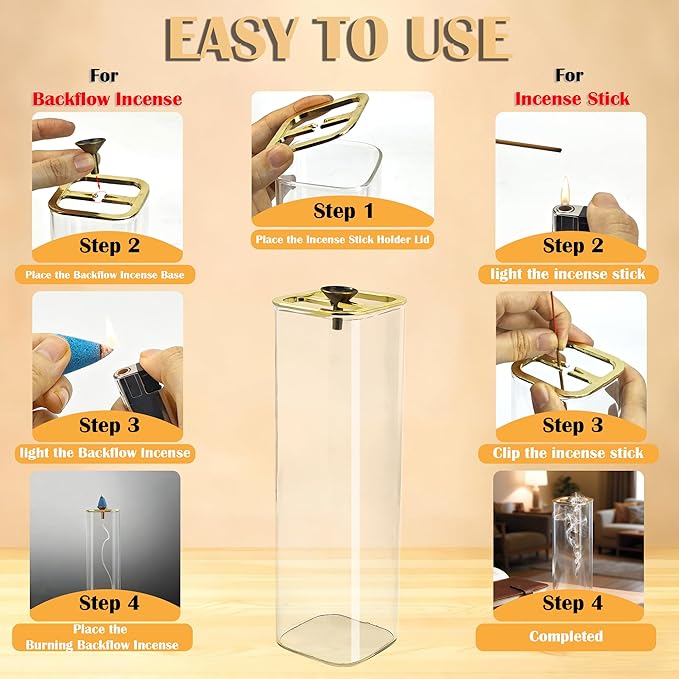 EASY TO USE

For
Backflow Incense

Step 2
Place the Backflow Incense Base

Step 3
light the Backflow Incense

Step 4
Place the Burning Backflow Incense

Step 1
Place the Incense Stick Holder Lid

For
Incense Stick

Step 2
light the incense stick

Step 3
Clip the incense stick

Step 4
Completed