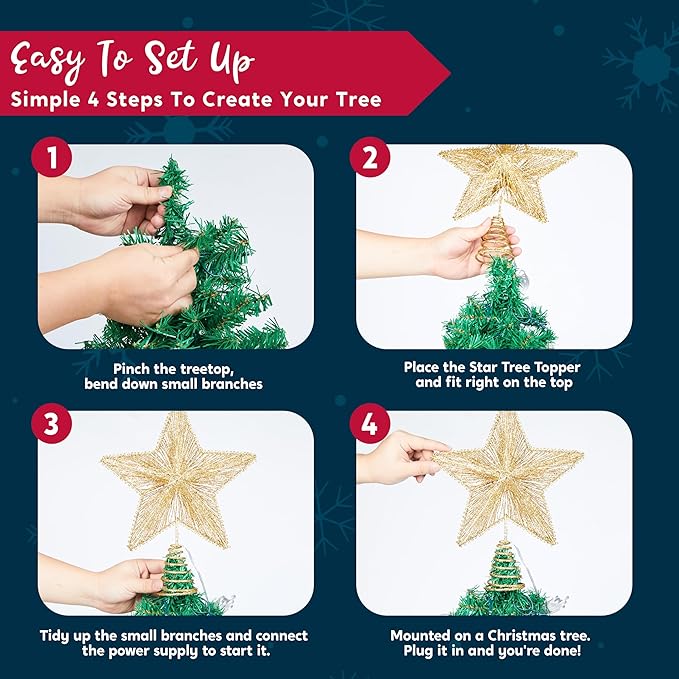 Easy To Set Up
Simple 4 Steps To Create Your Tree

1

Pinch the treetop, bend down small branches

2

Place the Star Tree Topper and fit right on the top

3

Tidy up the small branches and connect the power supply to start it.

4

Mounted on a Christmas tree. Plug it in and you're done!