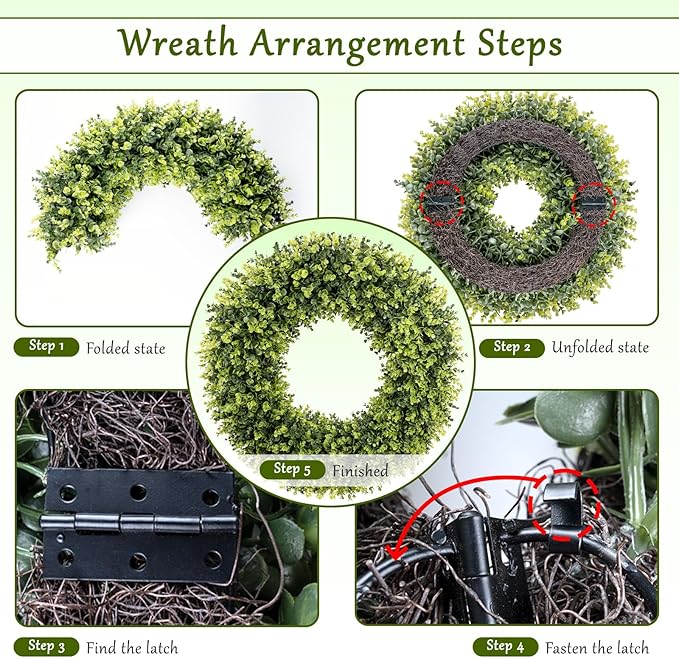 Wreath Arrangement Steps

Step 1 Folded state

Step 2 Unfolded state

Step 5 Finished

Step 3 Find the latch

Step 4 Fasten the latch