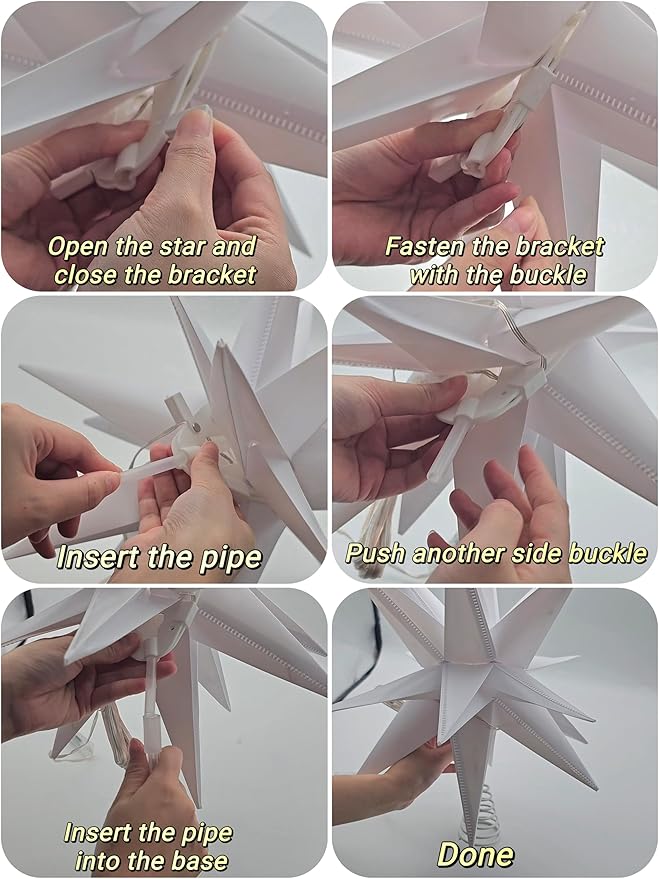 Open the star and close the bracket

Fasten the bracket with the buckle

Insert the pipe

Push another side buckle

Insert the pipe into the base

Done