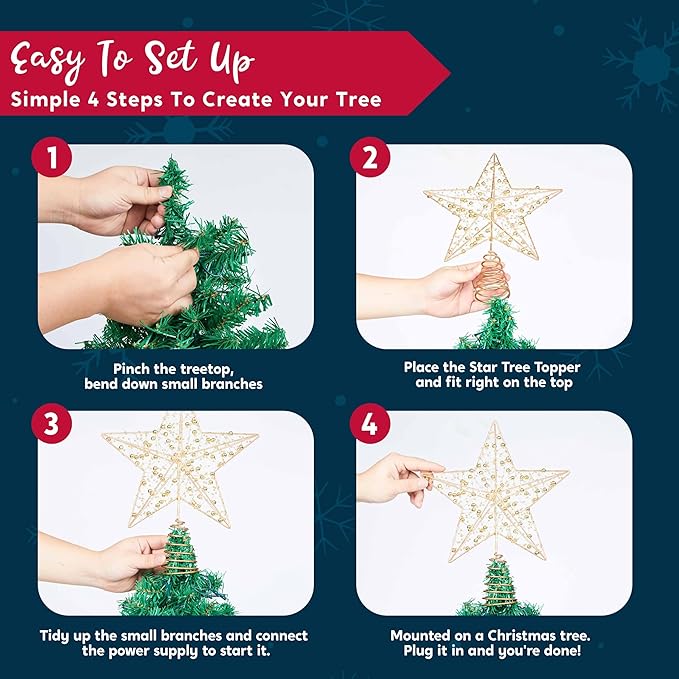 Easy To Set Up
Simple 4 Steps To Create Your Tree

1
Pinch the treetop, bend down small branches

2
Place the Star Tree Topper and fit right on the top

3
Tidy up the small branches and connect the power supply to start it.

4
Mounted on a Christmas tree. Plug it in and you're done!