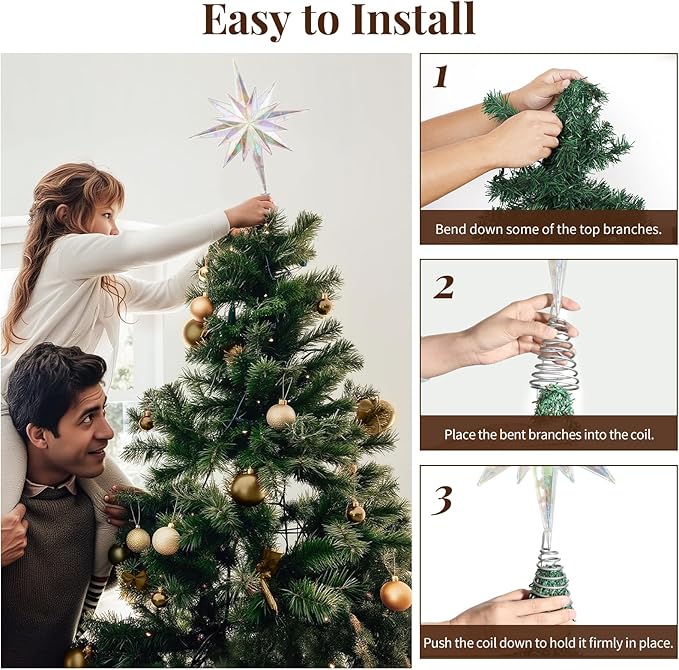 Easy to Install

1

Bend down some of the top branches.

2

Place the bent branches into the coil.

3

Push the coil down to hold it firmly in place.