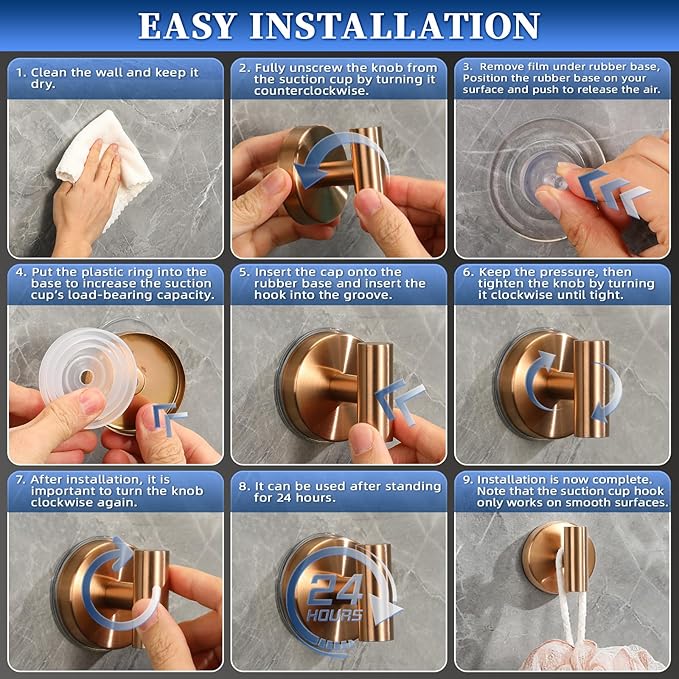 EASY INSTALLATION

1. Clean the wall and keep it dry.

2. Fully unscrew the knob from the suction cup by turning it counterclockwise.

3. Remove film under rubber base, Position the rubber base on your surface and push to release the air.

4. Put the plastic ring into the base to increase the suction cup's load-bearing capacity.

5. Insert the cap onto the rubber base and insert the hook into the groove.

6. Keep the pressure, then tighten the knob by turning it clockwise until tight.

7. After installation, it is important to turn the knob clockwise again.

8. It can be used after standing for 24 hours.

24 HOURS

9. Installation is now complete. Note that the suction cup hook only works on smooth surfaces.