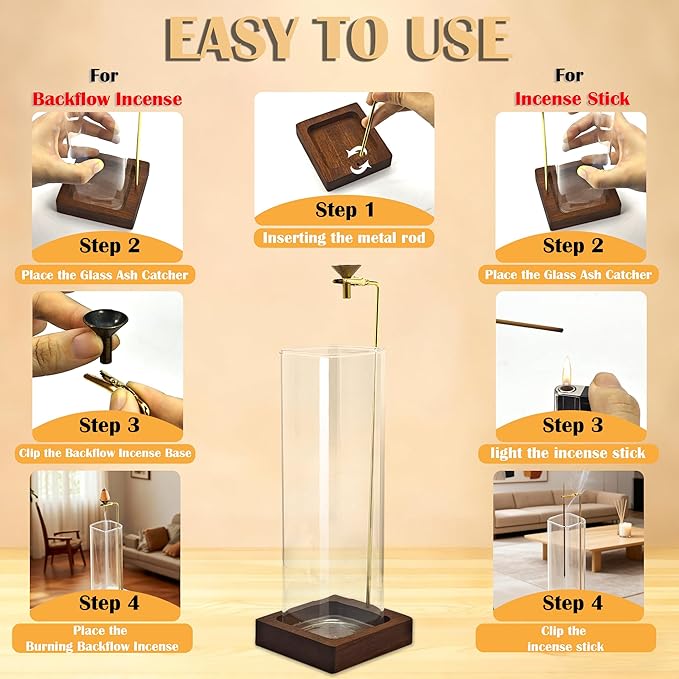 EASY TO USE

For
Backflow Incense

Step 2
Place the Glass Ash Catcher

Step 3
Clip the Backflow Incense Base

Step 4
Place the Burning Backflow Incense

Step 1
Inserting the metal rod

For
Incense Stick

Step 2
Place the Glass Ash Catcher

Step 3
light the incense stick

Step 4
Clip the incense stick