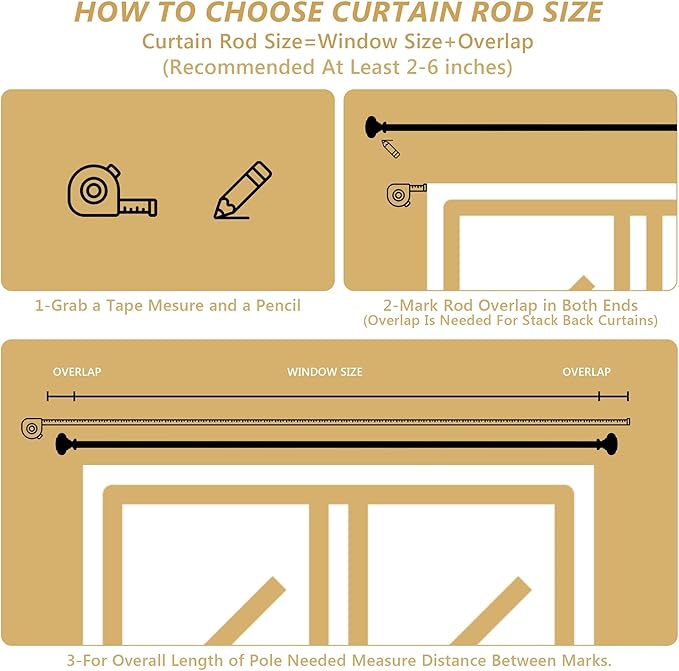 HOW TO CHOOSE CURTAIN ROD SIZE
Curtain Rod Size=Window Size+Overlap
(Recommended At Least 2-6 inches)

1-Grab a Tape Mesure and a Pencil

2-Mark Rod Overlap in Both Ends
(Overlap Is Needed For Stack Back Curtains)

OVERLAP
WINDOW SIZE
OVERLAP

3-For Overall Length of Pole Needed Measure Distance Between Marks.