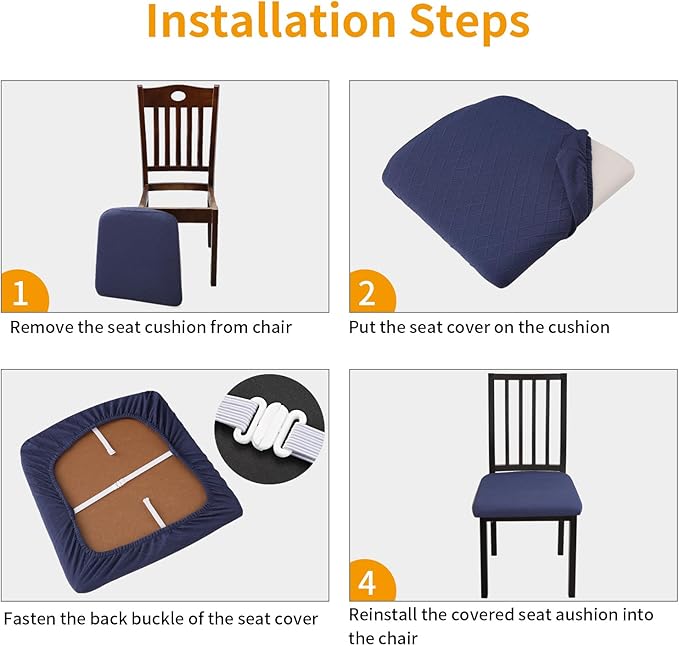 Installation Steps

1
Remove the seat cushion from chair

2
Put the seat cover on the cushion

Fasten the back buckle of the seat cover

4
Reinstall the covered seat aushion into the chair