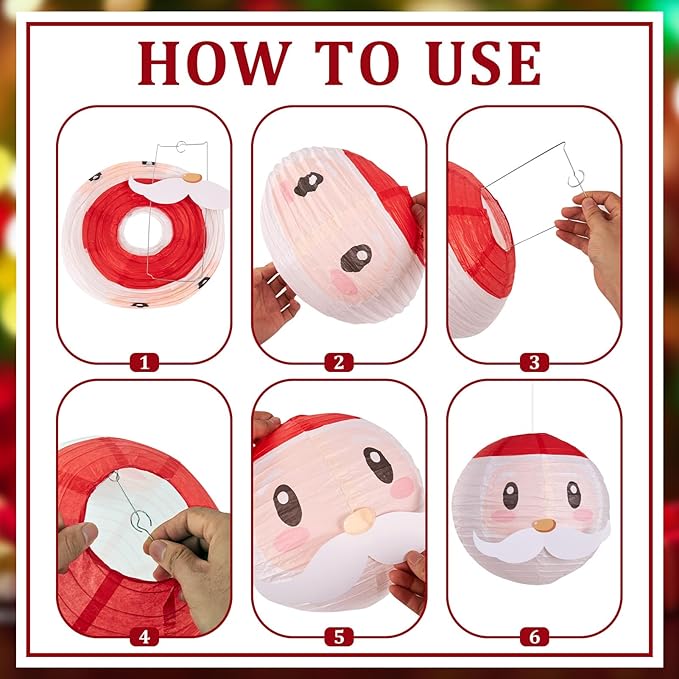 HOW TO USE

1

2

3

4

5

6