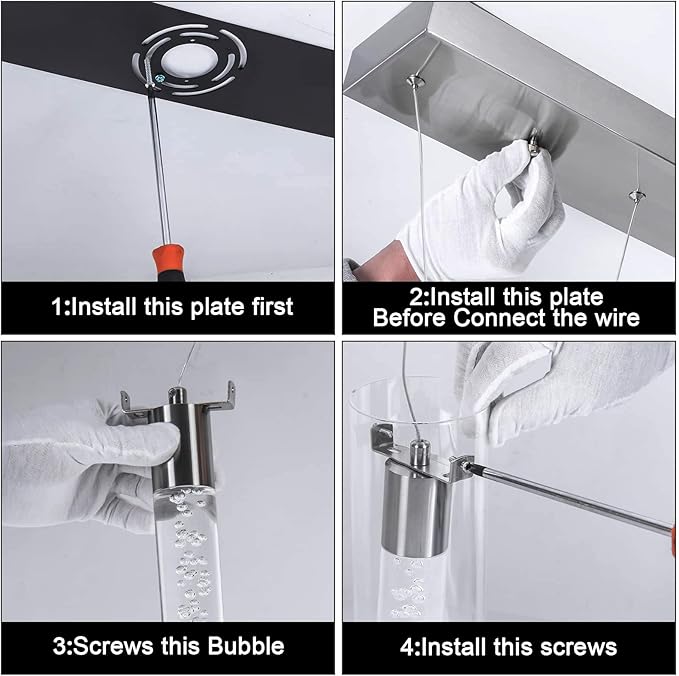 1:Install this plate first

2:Install this plate
Before Connect the wire

3:Screws this Bubble

4:Install this screws