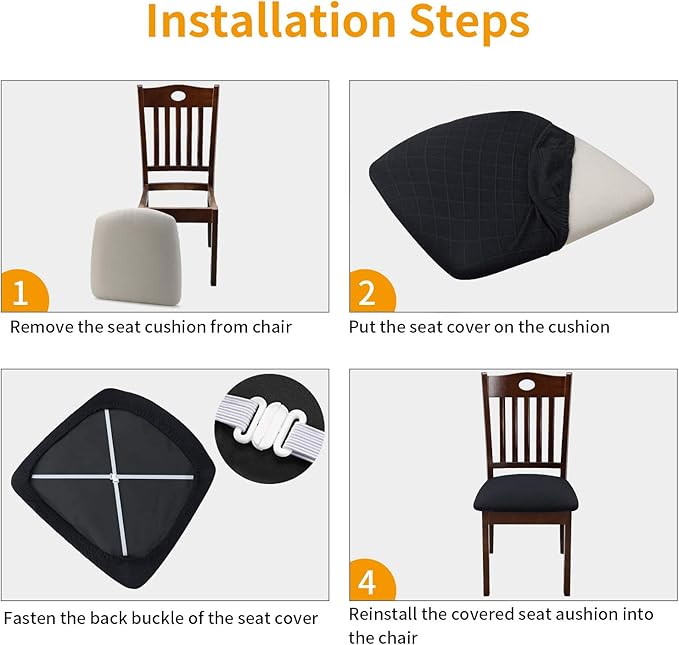 Installation Steps

1

Remove the seat cushion from chair

2

Put the seat cover on the cushion

Fasten the back buckle of the seat cover

4

Reinstall the covered seat aushion into the chair