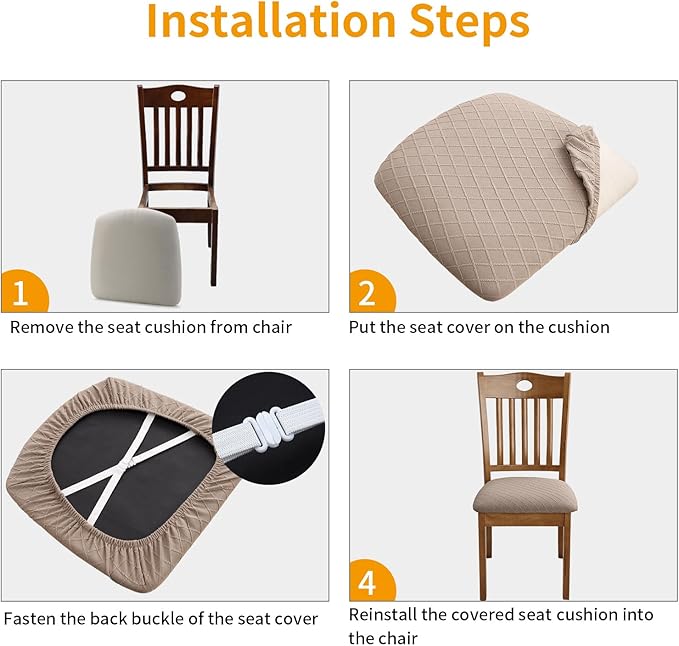 Installation Steps

1

Remove the seat cushion from chair

2

Put the seat cover on the cushion

Fasten the back buckle of the seat cover

4

Reinstall the covered seat cushion into the chair