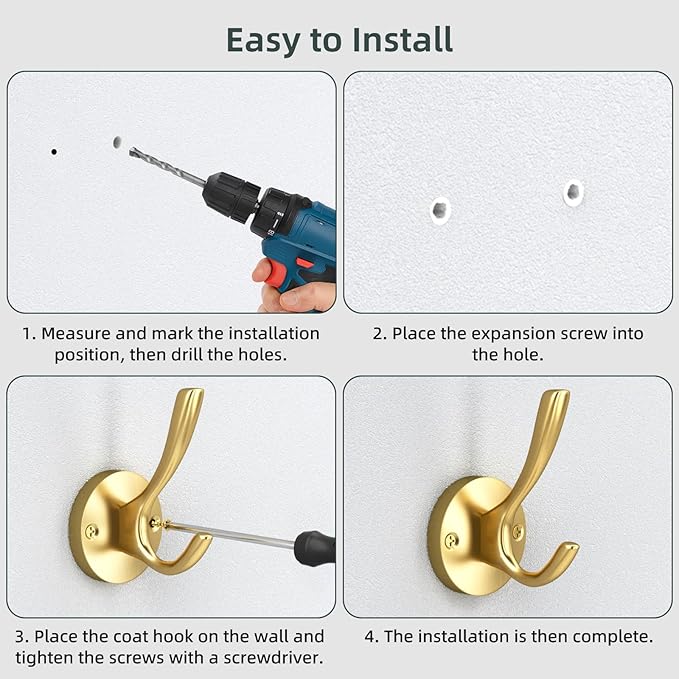 Easy to Install

1. Measure and mark the installation position, then drill the holes.

2. Place the expansion screw into the hole.

3. Place the coat hook on the wall and tighten the screws with a screwdriver.

4. The installation is then complete.