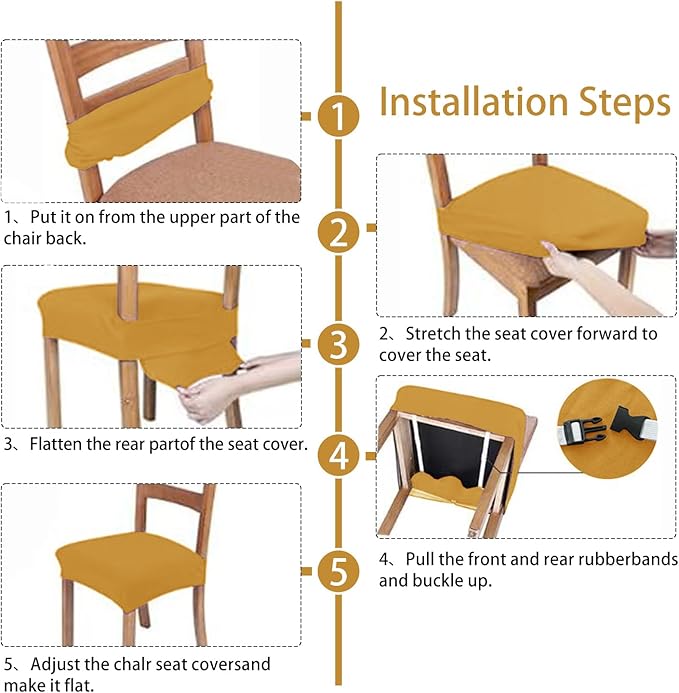 Installation Steps

1

1、Put it on from the upper part of the chair back.

2

2、Stretch the seat cover forward to cover the seat.

3

3、Flatten the rear partof the seat cover.

4

4、Pull the front and rear rubberbands and buckle up.

5

5、Adjust the chalr seat coversand make it flat.