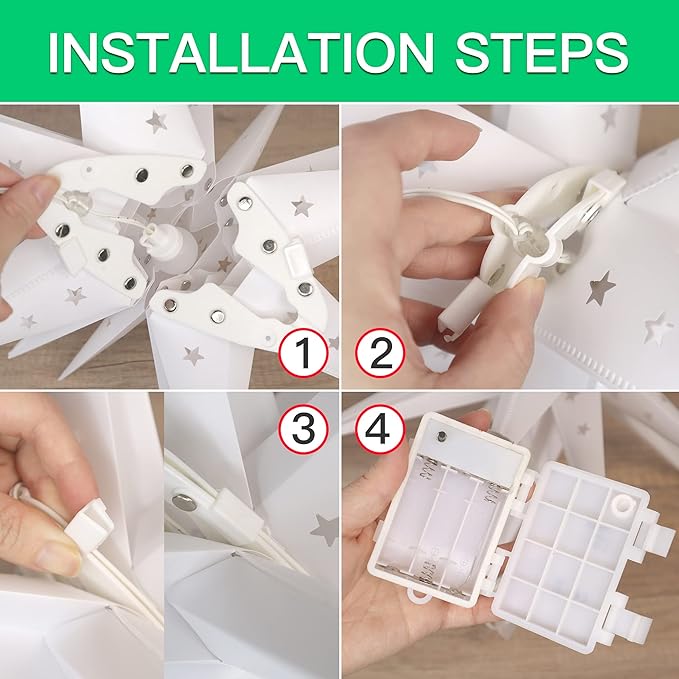 INSTALLATION STEPS

1

2

3

4