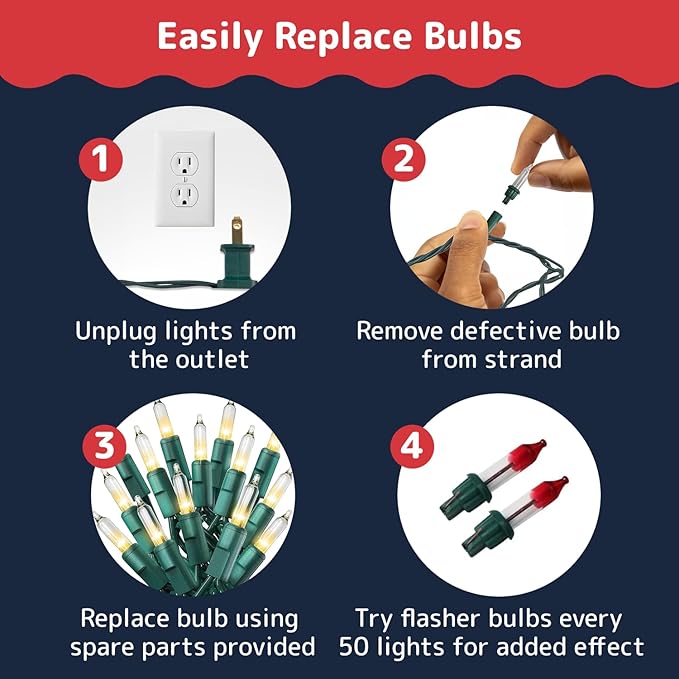 Easily Replace Bulbs

1

Unplug lights from the outlet

2

Remove defective bulb from strand

3

Replace bulb using spare parts provided

4

Try flasher bulbs every 50 lights for added effect