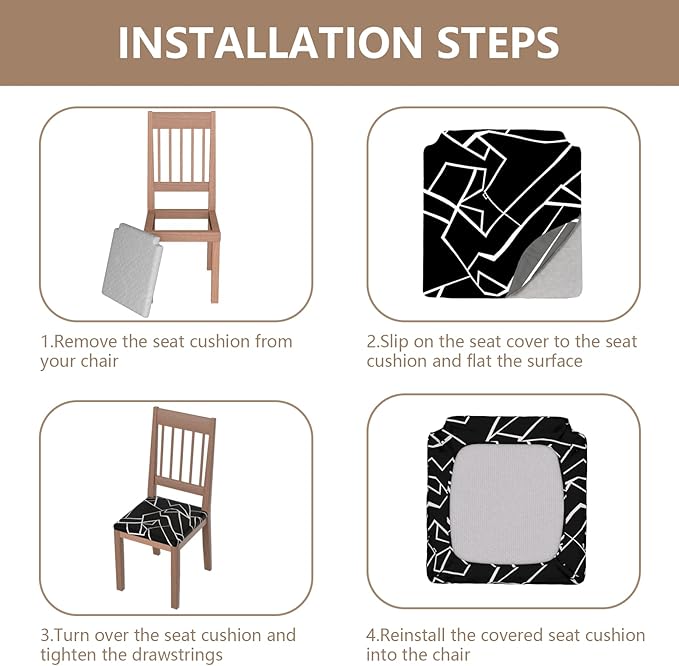 INSTALLATION STEPS

1.Remove the seat cushion from your chair

2.Slip on the seat cover to the seat cushion and flat the surface

3.Turn over the seat cushion and tighten the drawstrings

4.Reinstall the covered seat cushion into the chair