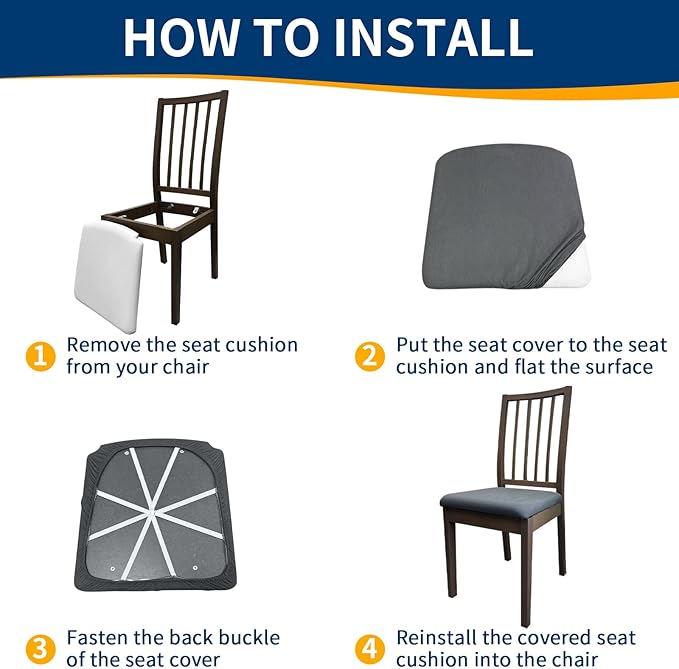 HOW TO INSTALL

1 Remove the seat cushion from your chair

2 Put the seat cover to the seat cushion and flat the surface

3 Fasten the back buckle of the seat cover

4 Reinstall the covered seat cushion into the chair