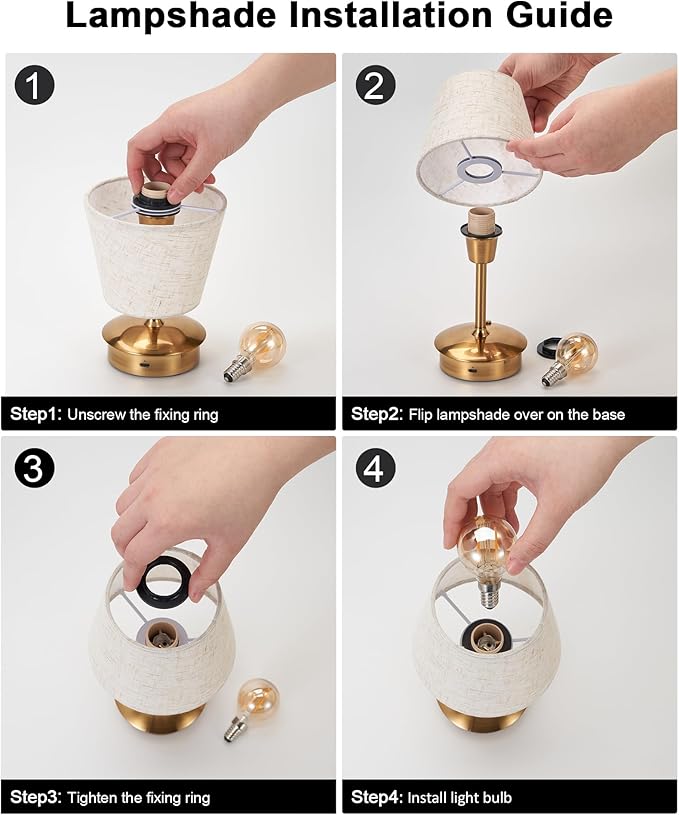 Lampshade Installation Guide

1

Step1: Unscrew the fixing ring

2

Step2: Flip lampshade over on the base

3

Step3: Tighten the fixing ring

4

Step4: Install light bulb