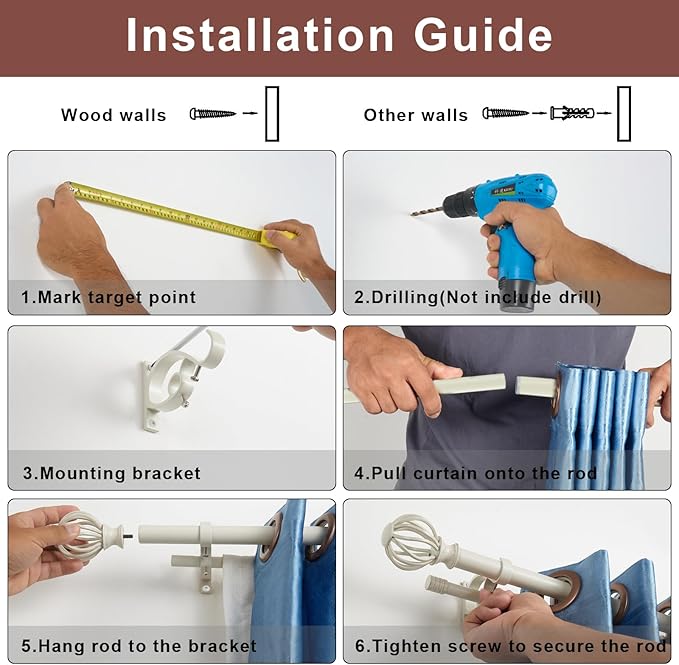 Installation Guide

Wood walls

Other walls

1.Mark target point

2.Drilling(Not include drill)

3.Mounting bracket

4.Pull curtain onto the rod

5.Hang rod to the bracket

6.Tighten screw to secure the rod