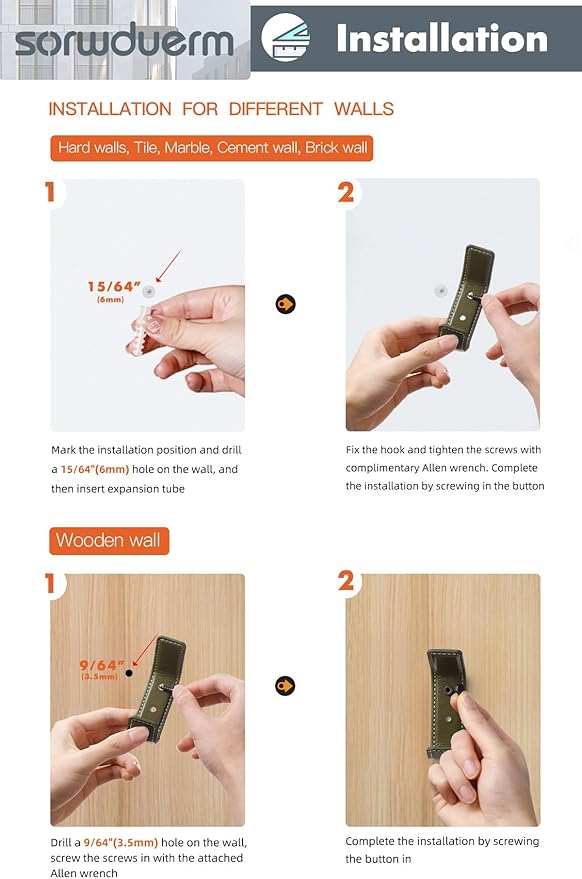 sorwduerm

Installation

INSTALLATION FOR DIFFERENT WALLS

Hard walls, Tile, Marble, Cement wall, Brick wall

1

15/64"
(6mm)

Mark the installation position and drill a 15/64"(6mm) hole on the wall, and then insert expansion tube

2

Fix the hook and tighten the screws with complimentary Allen wrench. Complete the installation by screwing in the button

Wooden wall

1

9/64"
(3.5mm)

Drill a 9/64"(3.5mm) hole on the wall, screw the screws in with the attached Allen wrench

2

Complete the installation by screwing the button in