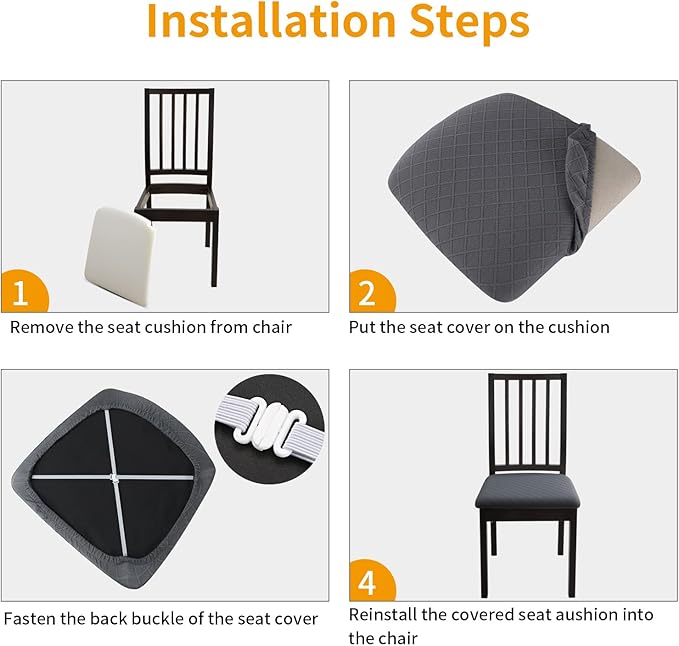 Installation Steps

1

Remove the seat cushion from chair

2

Put the seat cover on the cushion

Fasten the back buckle of the seat cover

4

Reinstall the covered seat aushion into the chair