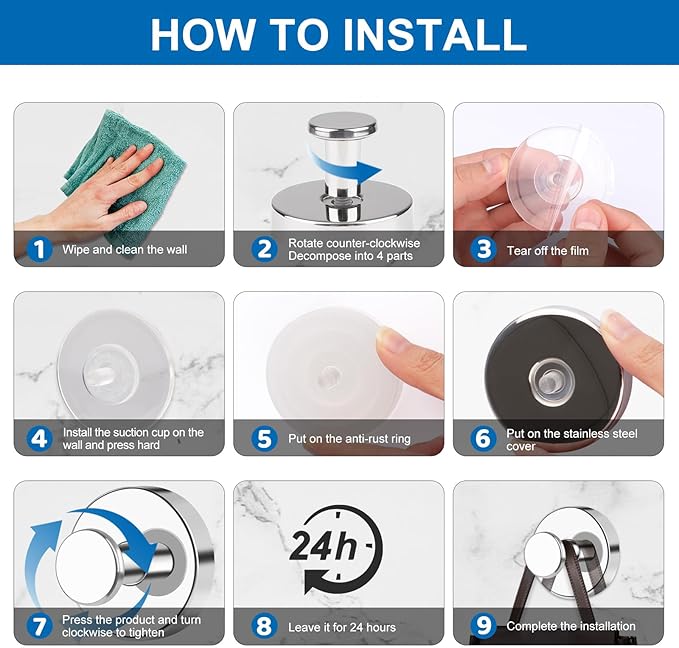 HOW TO INSTALL

1 Wipe and clean the wall

2 Rotate counter-clockwise Decompose into 4 parts

3 Tear off the film

4 Install the suction cup on the wall and press hard

5 Put on the anti-rust ring

6 Put on the stainless steel cover

7 Press the product and turn clockwise to tighten

24h

8 Leave it for 24 hours

9 Complete the installation