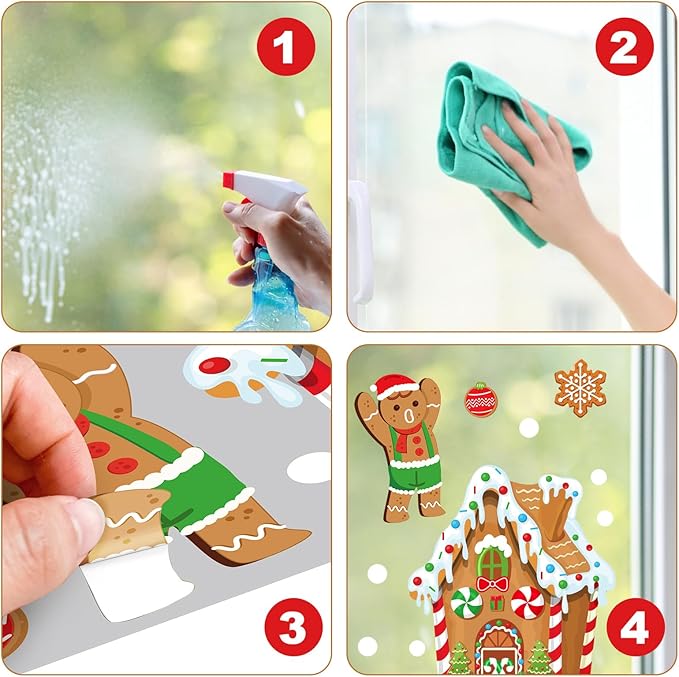 1

2

3

4