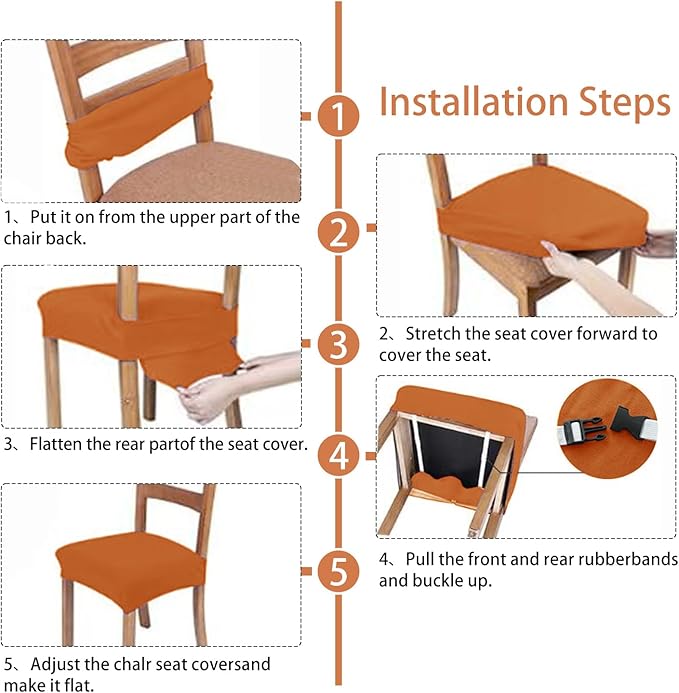 Installation Steps

1

1、Put it on from the upper part of the chair back.

2

2、Stretch the seat cover forward to cover the seat.

3

3、Flatten the rear partof the seat cover.

4

4、Pull the front and rear rubberbands and buckle up.

5

5、Adjust the chalr seat coversand make it flat.