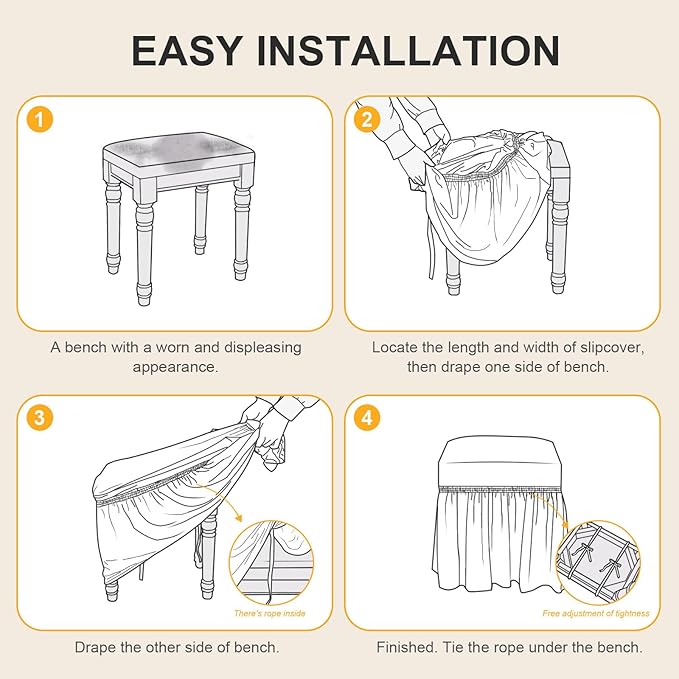 EASY INSTALLATION

1

A bench with a worn and displeasing appearance.

2

Locate the length and width of slipcover, then drape one side of bench.

3

There's rope inside

Drape the other side of bench.

4

Free adjustment of tightness

Finished. Tie the rope under the bench.