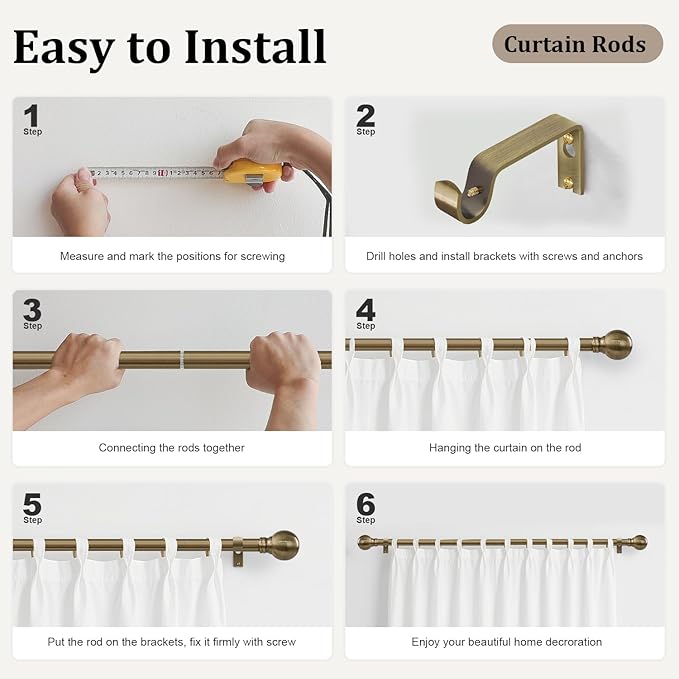 Easy to Install

Curtain Rods

1
Step

Measure and mark the positions for screwing

2
Step

Drill holes and install brackets with screws and anchors

3
Step

Connecting the rods together

4
Step

Hanging the curtain on the rod

5
Step

Put the rod on the brackets, fix it firmly with screw

6
Step

Enjoy your beautiful home decroration