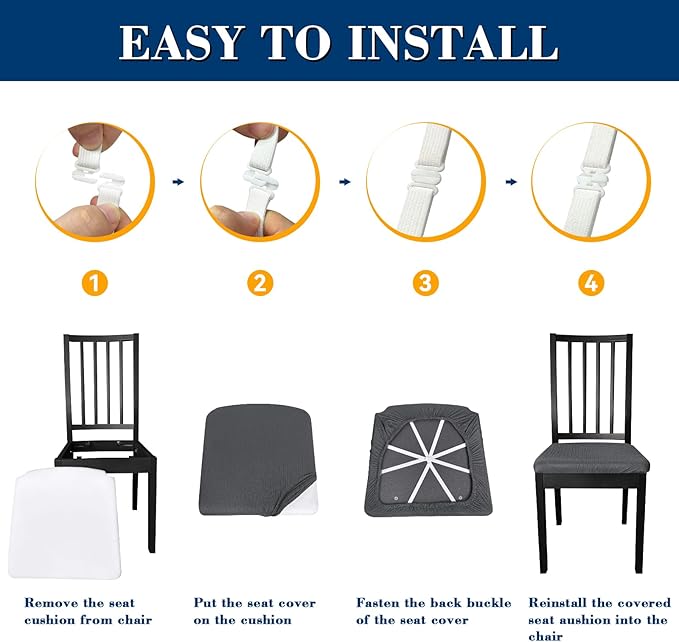 EASY TO INSTALL

1

2

3

4

Remove the seat cushion from chair

Put the seat cover on the cushion

Fasten the back buckle of the seat cover

Reinstall the covered seat aushion into the chair