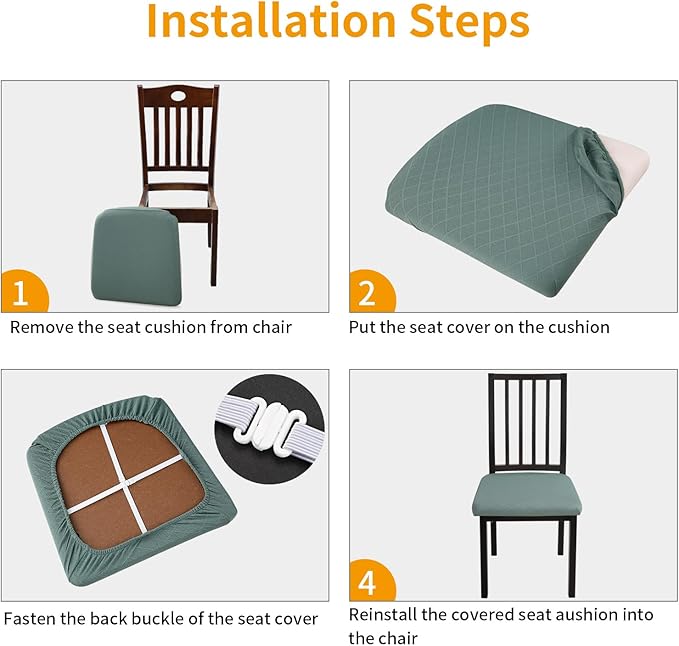 Installation Steps

1

Remove the seat cushion from chair

2

Put the seat cover on the cushion

Fasten the back buckle of the seat cover

4

Reinstall the covered seat aushion into the chair