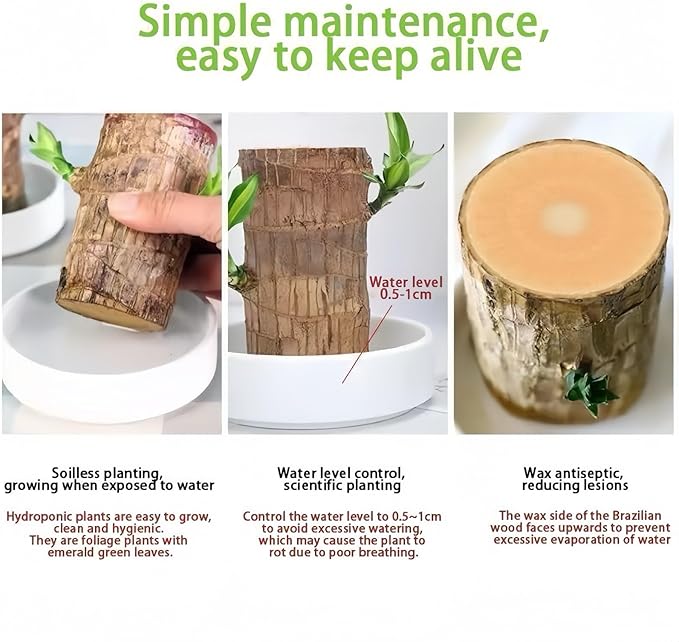 Simple maintenance, easy to keep alive

Water level 0.5-1cm

Soilless planting, growing when exposed to water

Hydroponic plants are easy to grow, clean and hygienic. They are foliage plants with emerald green leaves.

Water level control, scientific planting

Control the water level to 0.5~1cm to avoid excessive watering, which may cause the plant to rot due to poor breathing.

Wax antiseptic, reducing lesions

The wax side of the Brazilian wood faces upwards to prevent excessive evaporation of water