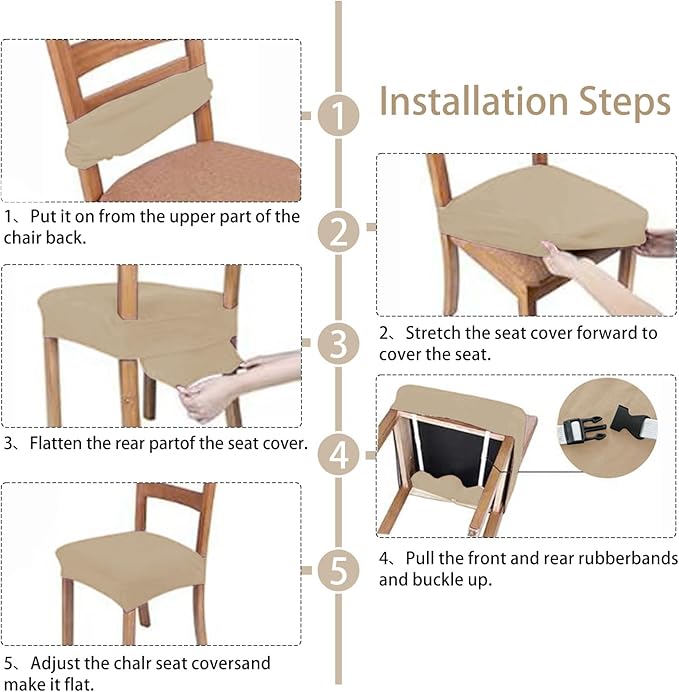 Installation Steps

1

1、Put it on from the upper part of the chair back.

2

2、Stretch the seat cover forward to cover the seat.

3

3、Flatten the rear partof the seat cover.

4

4、Pull the front and rear rubberbands and buckle up.

5

5、Adjust the chalr seat coversand make it flat.