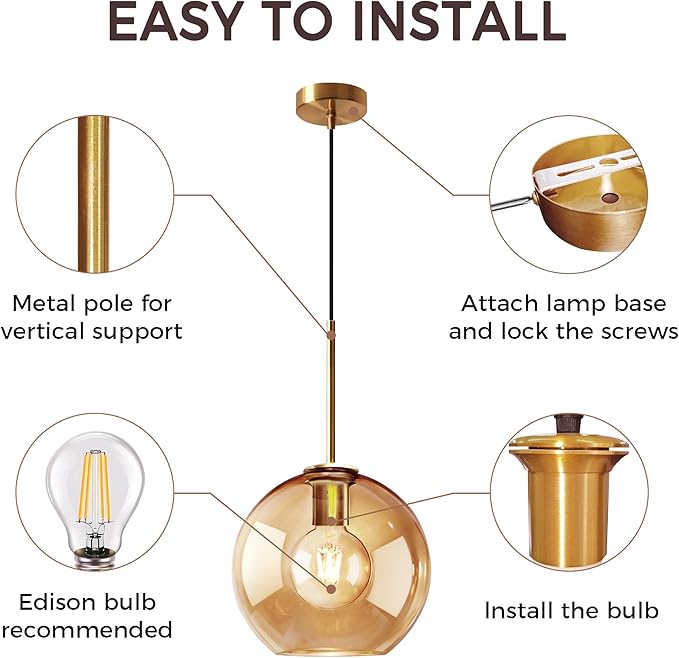 EASY TO INSTALL

Metal pole for vertical support

Attach lamp base and lock the screws

Edison bulb recommended

Install the bulb