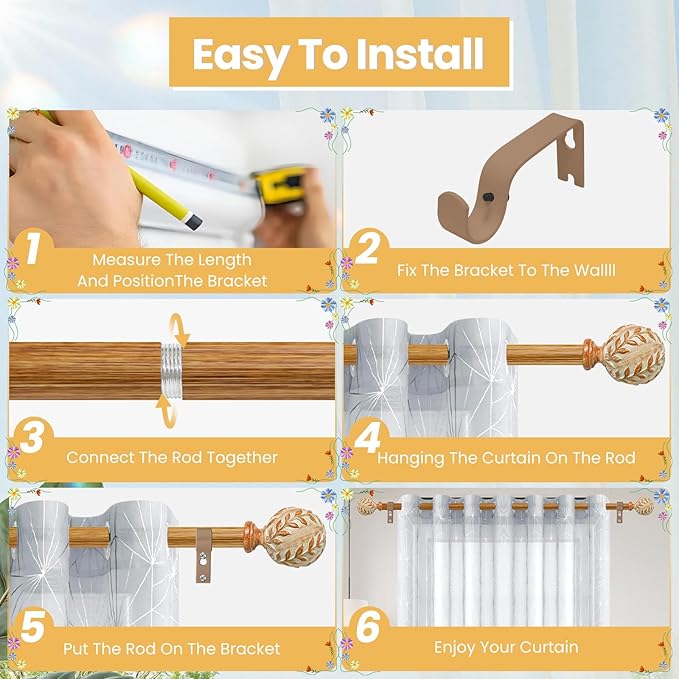 Easy To Install

1 Measure The Length And PositionThe Bracket

2 Fix The Bracket To The Walll

3 Connect The Rod Together

4 Hanging The Curtain On The Rod

5 Put The Rod On The Bracket

6 Enjoy Your Curtain