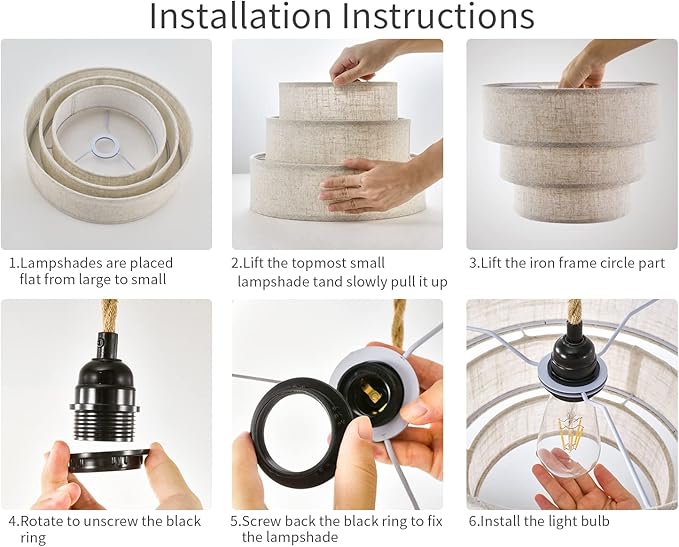 Installation Instructions

1.Lampshades are placed flat from large to small

2.Lift the topmost small lampshade tand slowly pull it up

3.Lift the iron frame circle part

4.Rotate to unscrew the black ring

5.Screw back the black ring to fix the lampshade

6.Install the light bulb