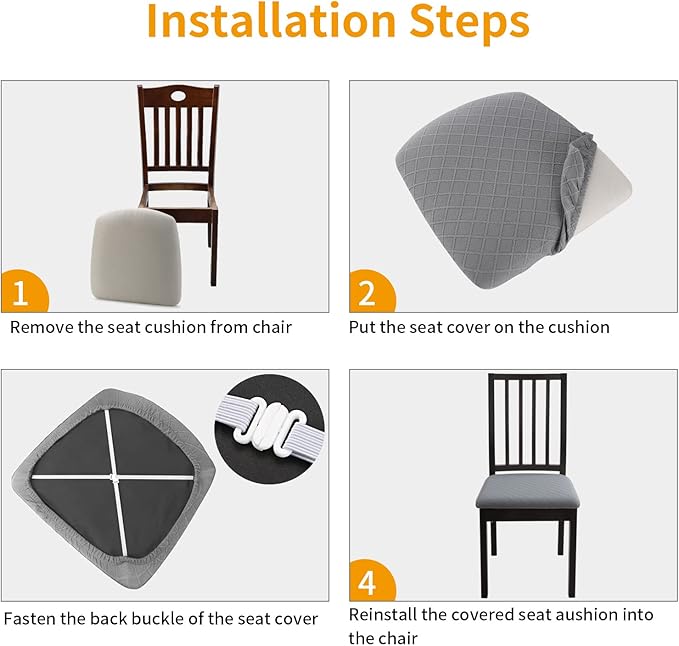 Installation Steps

1
Remove the seat cushion from chair

2
Put the seat cover on the cushion

Fasten the back buckle of the seat cover

4
Reinstall the covered seat aushion into the chair