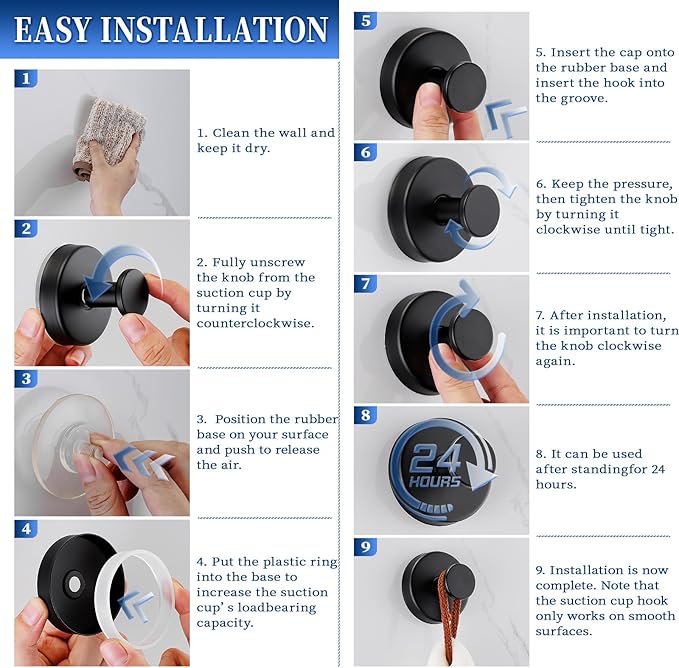 EASY INSTALLATION

1

1. Clean the wall and keep it dry.

2

2. Fully unscrew the knob from the suction cup by turning it counterclockwise.

3

3. Position the rubber base on your surface and push to release the air.

4

4. Put the plastic ring into the base to increase the suction cup's loadbearing capacity.

5

5. Insert the cap onto the rubber base and insert the hook into the groove.

6

6. Keep the pressure, then tighten the knob by turning it clockwise until tight.

7

7. After installation, it is important to turn the knob clockwise again.

8

24 HOURS

8. It can be used after standingfor 24 hours.

9

9. Installation is now complete. Note that the suction cup hook only works on smooth surfaces.