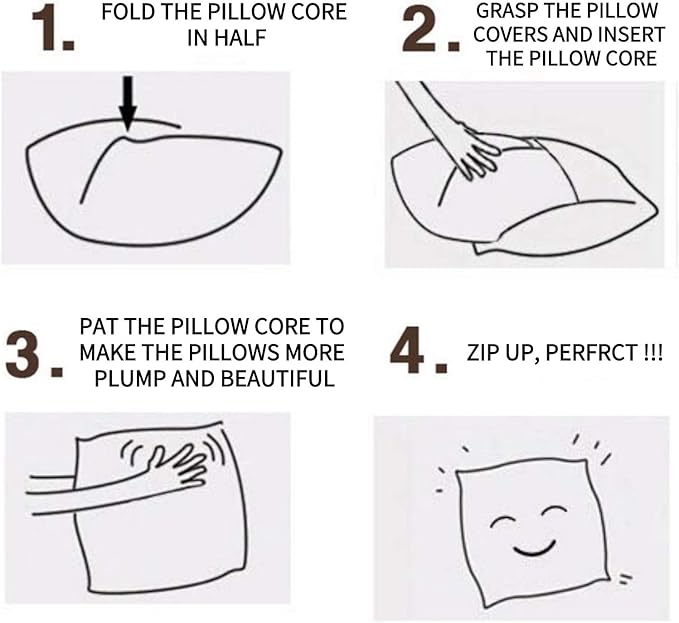 1. FOLD THE PILLOW CORE IN HALF

2. GRASP THE PILLOW COVERS AND INSERT THE PILLOW CORE

3. PAT THE PILLOW CORE TO MAKE THE PILLOWS MORE PLUMP AND BEAUTIFUL

4. ZIP UP, PERFRCT !!!