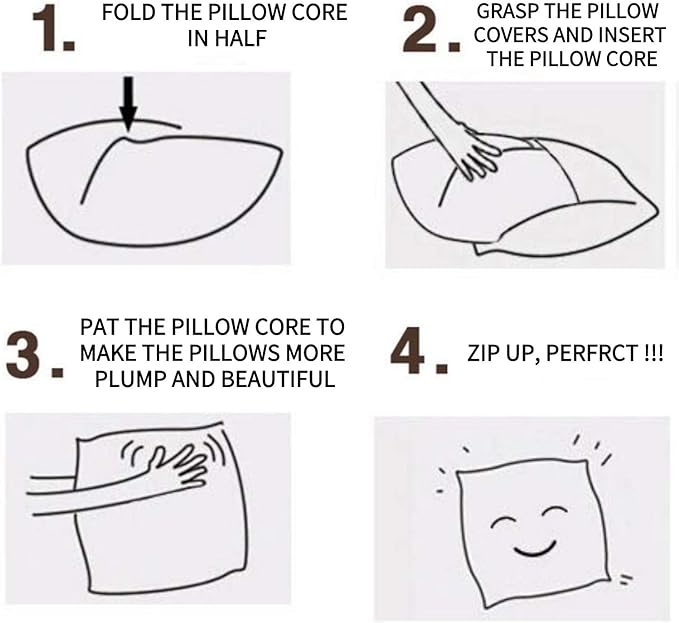 1. FOLD THE PILLOW CORE IN HALF

2. GRASP THE PILLOW COVERS AND INSERT THE PILLOW CORE

3. PAT THE PILLOW CORE TO MAKE THE PILLOWS MORE PLUMP AND BEAUTIFUL

4. ZIP UP, PERFRCT !!!