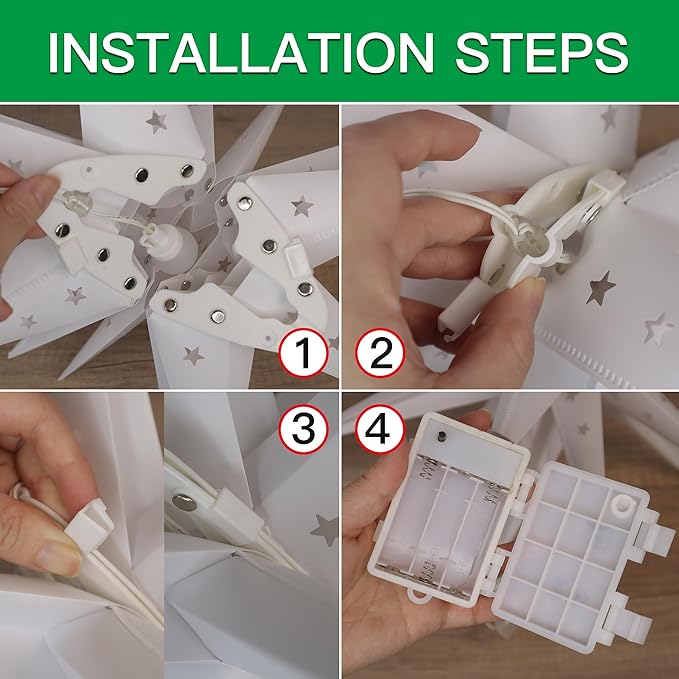 INSTALLATION STEPS

1

2

3

4