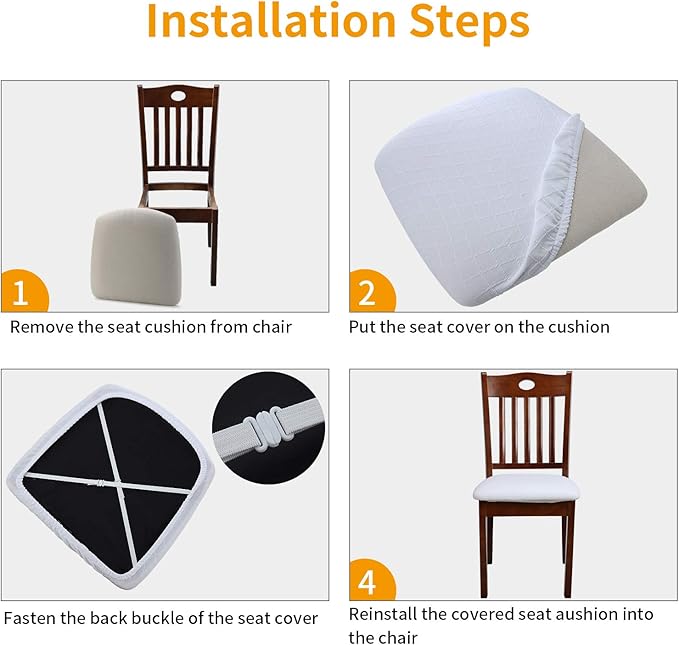 Installation Steps

1

Remove the seat cushion from chair

2

Put the seat cover on the cushion

Fasten the back buckle of the seat cover

4

Reinstall the covered seat aushion into the chair