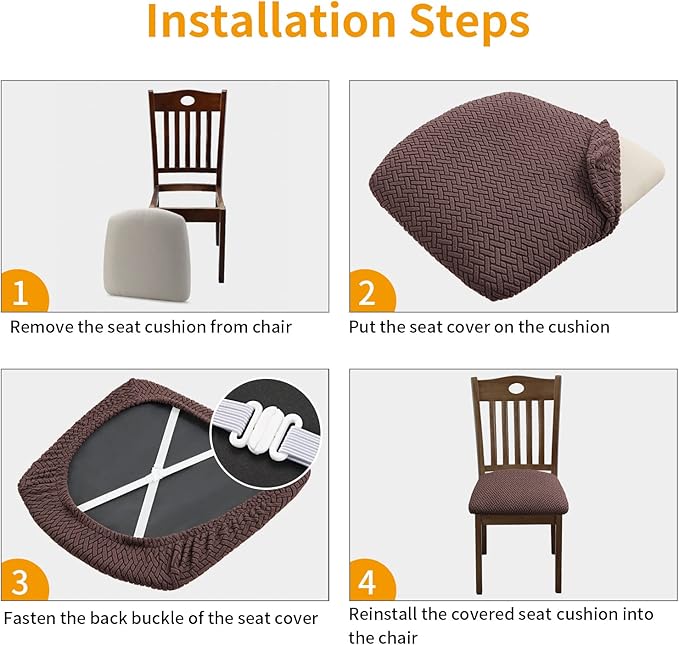 Installation Steps

1
Remove the seat cushion from chair

2
Put the seat cover on the cushion

3
Fasten the back buckle of the seat cover

4
Reinstall the covered seat cushion into the chair