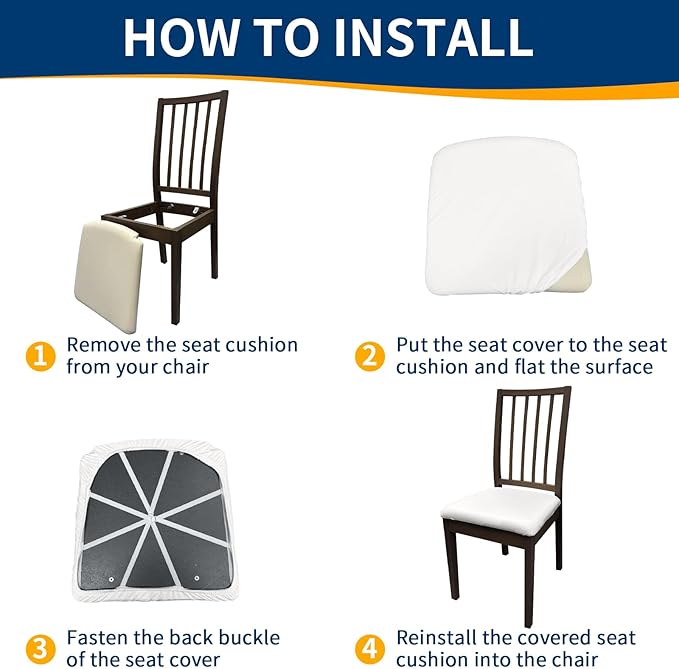 HOW TO INSTALL

1 Remove the seat cushion from your chair

2 Put the seat cover to the seat cushion and flat the surface

3 Fasten the back buckle of the seat cover

4 Reinstall the covered seat cushion into the chair