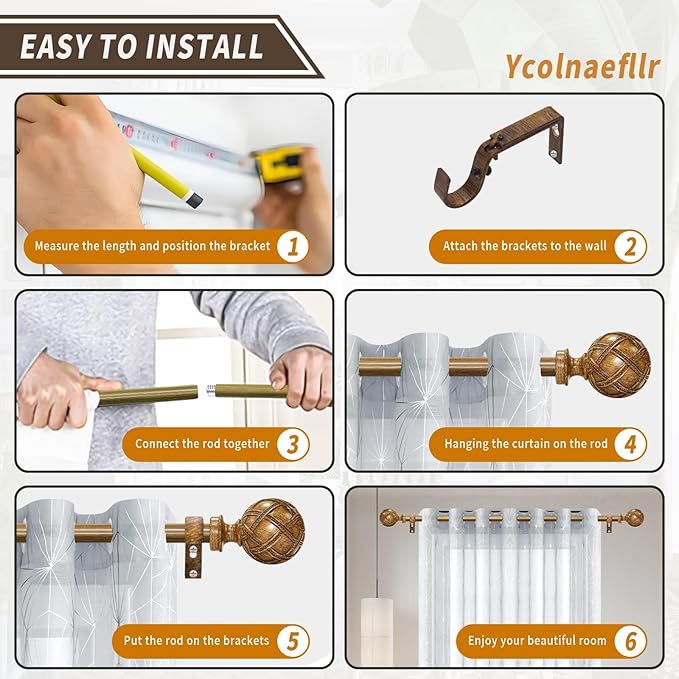 EASY TO INSTALL

Ycolnaefllr

Measure the length and position the bracket 1

Attach the brackets to the wall 2

Connect the rod together 3

Hanging the curtain on the rod 4

Put the rod on the brackets 5

Enjoy your beautiful room 6