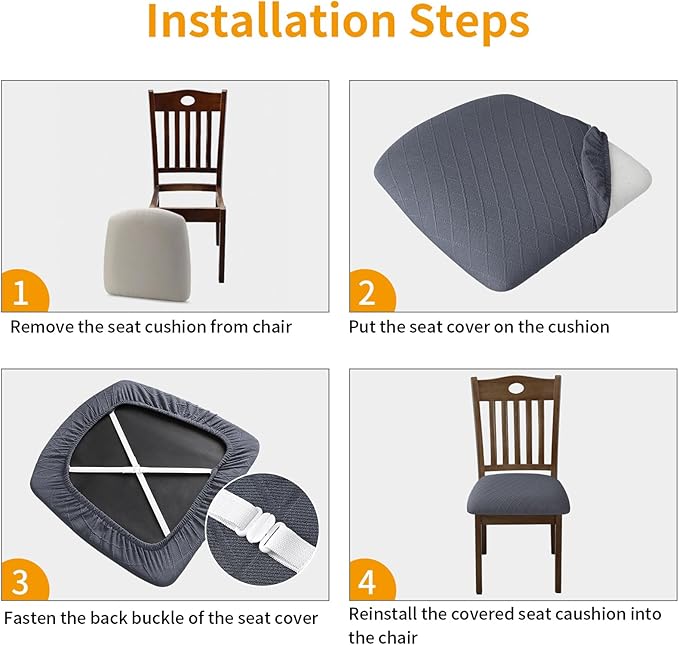 Installation Steps

1

Remove the seat cushion from chair

2

Put the seat cover on the cushion

3

Fasten the back buckle of the seat cover

4

Reinstall the covered seat caushion into the chair