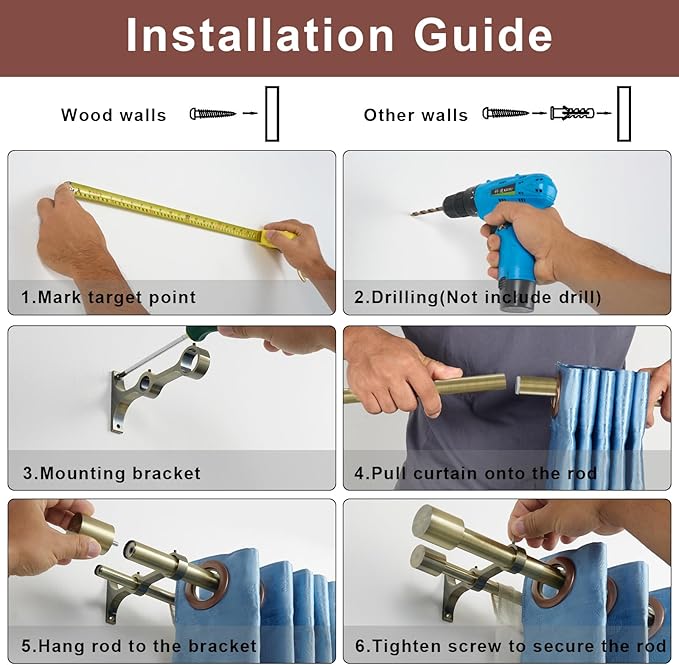 Installation Guide

Wood walls

Other walls

1.Mark target point

2.Drilling(Not include drill)

3.Mounting bracket

4.Pull curtain onto the rod

5.Hang rod to the bracket

6.Tighten screw to secure the rod