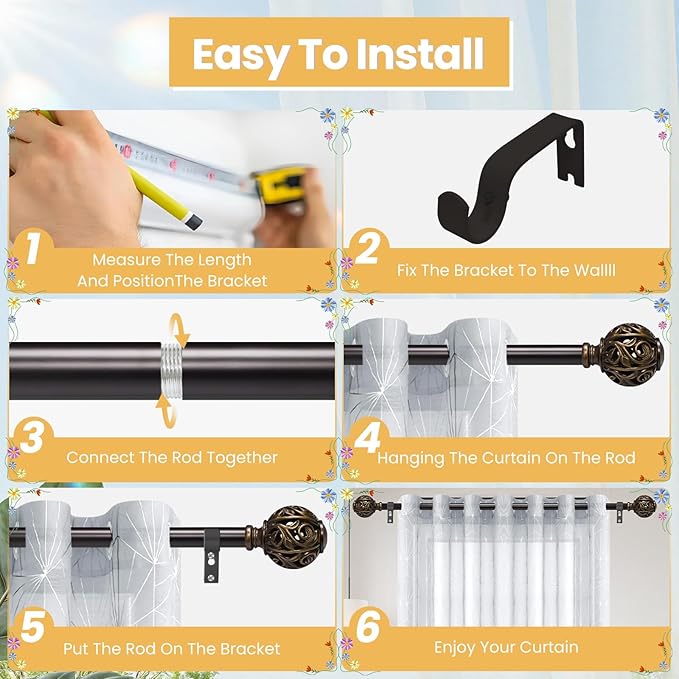 Easy To Install

1
Measure The Length
And PositionThe Bracket

2
Fix The Bracket To The Walll

3
Connect The Rod Together

4
Hanging The Curtain On The Rod

5
Put The Rod On The Bracket

6
Enjoy Your Curtain