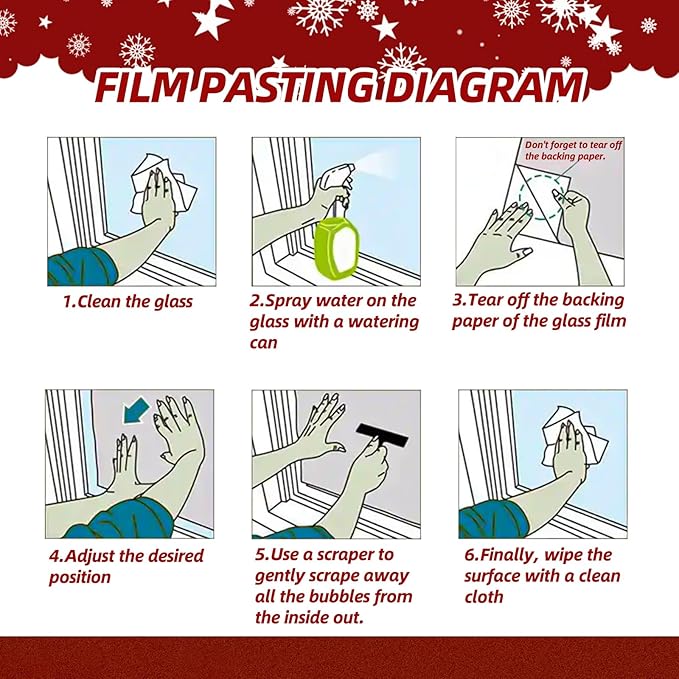 FILM PASTING DIAGRAM

1.Clean the glass

2.Spray water on the glass with a watering can

Don't forget to tear off the backing paper.

3.Tear off the backing paper of the glass film

4.Adjust the desired position

5.Use a scraper to gently scrape away all the bubbles from the inside out.

6.Finally, wipe the surface with a clean cloth